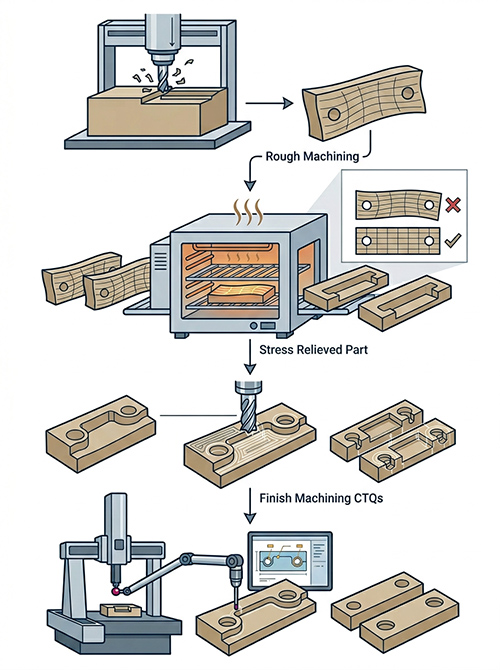 Rough Machining

Stress Relieved Part

Finish Machining CTQs